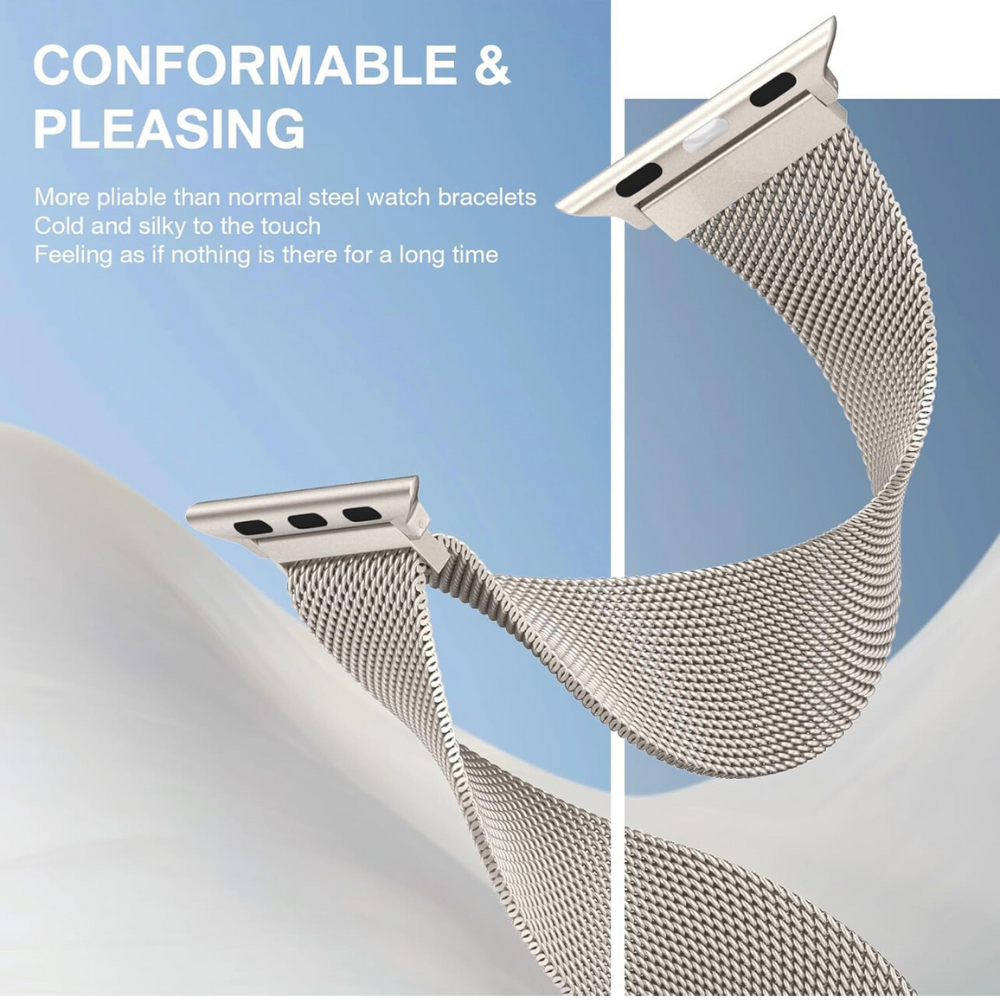 CONFORMABLE & PLEASING

More pliable than normal steel watch bracelets
Cold and silky to the touch
Feeling as if nothing is there for a long time